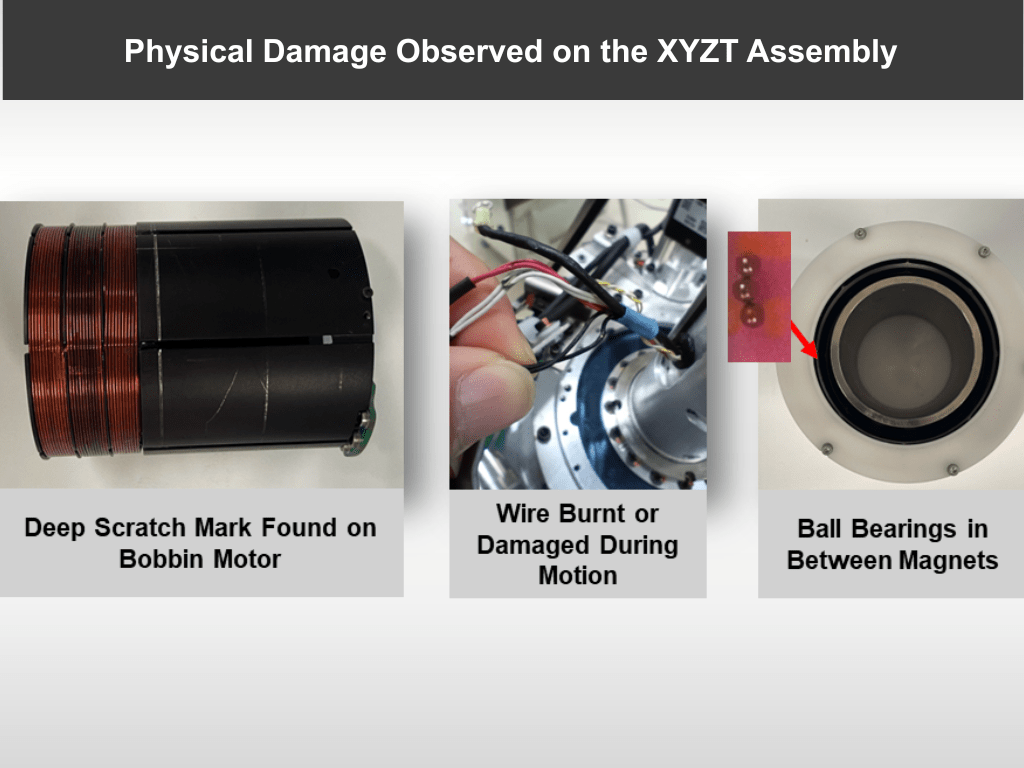 Physical Damage Observed on the XYZT Assembly

Deep Scratch Mark Found on Bobbin Motor

Wire Burnt or Damaged During Motion

Ball Bearings in Between Magnets